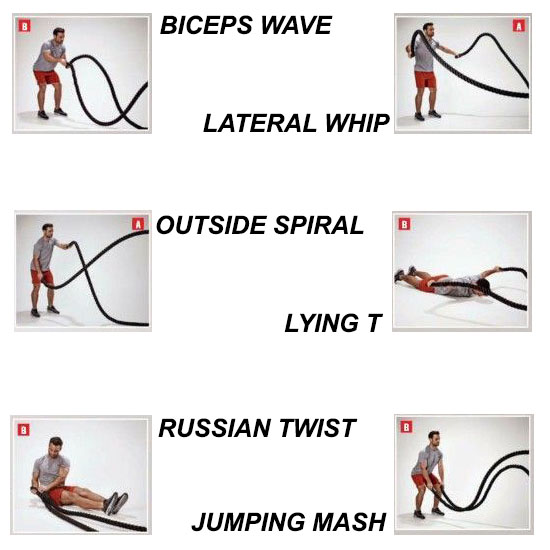 B
BICEPS WAVE

A
LATERAL WHIP

A
OUTSIDE SPIRAL

B
LYING T

B
RUSSIAN TWIST

B
JUMPING MASH